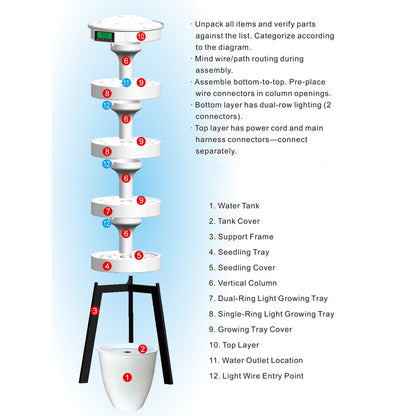 10
6
11 9
8
12
6
9
8
12
6
9
7
12
6
5
4
3
2
1

· Unpack all items and verify parts against the list. Categorize according to the diagram.
· Mind wire/path routing during assembly.
· Assemble bottom-to-top. Pre-place wire connectors in column openings.
· Bottom layer has dual-row lighting (2 connectors).
· Top layer has power cord and main harness connectors—connect separately.

1. Water Tank
2. Tank Cover
3. Support Frame
4. Seedling Tray
5. Seedling Cover
6. Vertical Column
7. Dual-Ring Light Growing Tray
8. Single-Ring Light Growing Tray
9. Growing Tray Cover
10. Top Layer
11. Water Outlet Location
12. Light Wire Entry Point