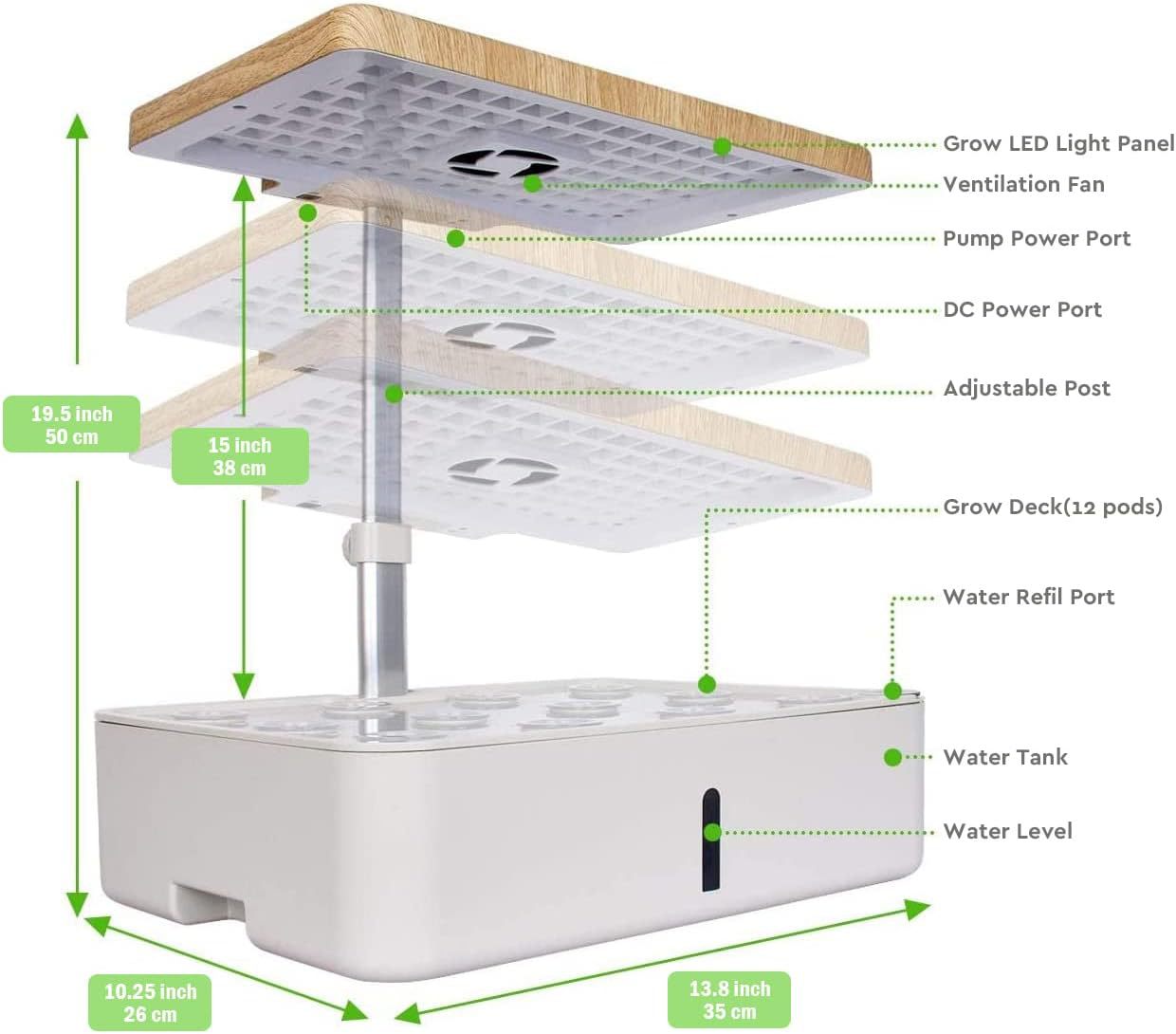 Grow LED Light Panel
Ventilation Fan
Pump Power Port
DC Power Port
Adjustable Post
Grow Deck(12 pods)
Water Refil Port
Water Tank
Water Level

19.5 inch
50 cm

15 inch
38 cm

10.25 inch
26 cm

13.8 inch
35 cm