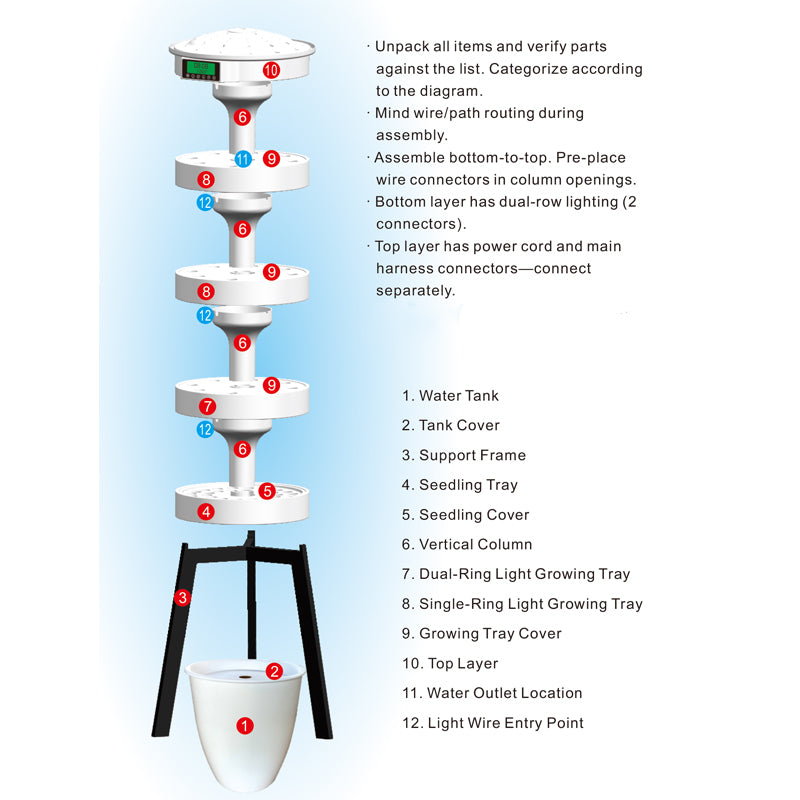 10
6
11 9
8
12
6
9
8
12
6
9
7
12
6
5
4
3
2
1

· Unpack all items and verify parts against the list. Categorize according to the diagram.
· Mind wire/path routing during assembly.
· Assemble bottom-to-top. Pre-place wire connectors in column openings.
· Bottom layer has dual-row lighting (2 connectors).
· Top layer has power cord and main harness connectors—connect separately.

1. Water Tank
2. Tank Cover
3. Support Frame
4. Seedling Tray
5. Seedling Cover
6. Vertical Column
7. Dual-Ring Light Growing Tray
8. Single-Ring Light Growing Tray
9. Growing Tray Cover
10. Top Layer
11. Water Outlet Location
12. Light Wire Entry Point