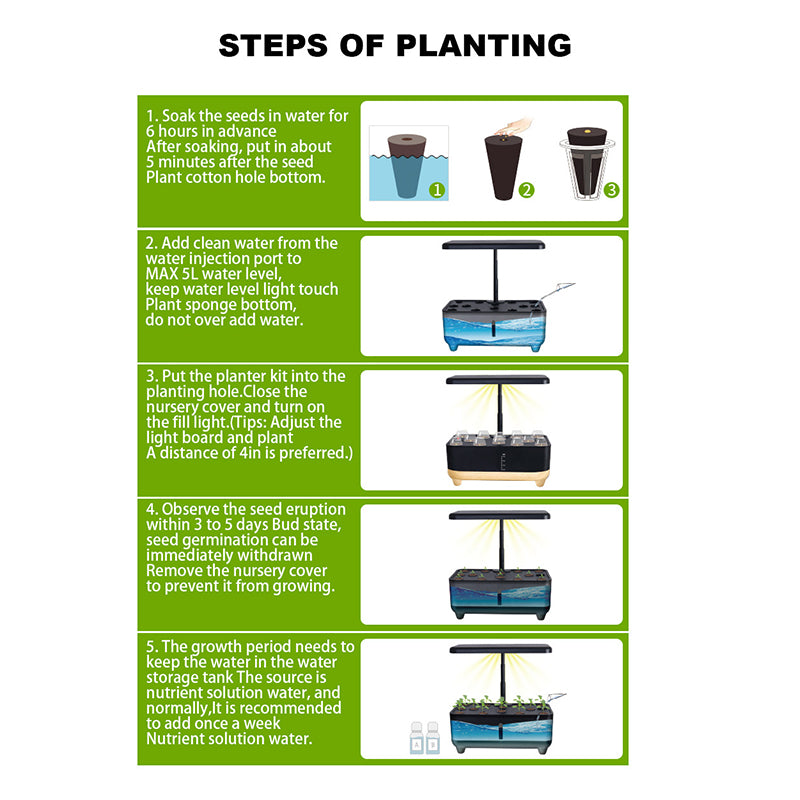 STEPS OF PLANTING

1. Soak the seeds in water for 6 hours in advance
After soaking, put in about 5 minutes after the seed Plant cotton hole bottom.

1 2 3

2. Add clean water from the water injection port to MAX 5L water level, keep water level light touch Plant sponge bottom, do not over add water.

3. Put the planter kit into the planting hole.Close the nursery cover and turn on the fill light.(Tips: Adjust the light board and plant A distance of 4in is preferred.)

4. Observe the seed eruption within 3 to 5 days Bud state, seed germination can be immediately withdrawn Remove the nursery cover to prevent it from growing.

5. The growth period needs to keep the water in the water storage tank The source is nutrient solution water, and normally,It is recommended to add once a week Nutrient solution water.

A B