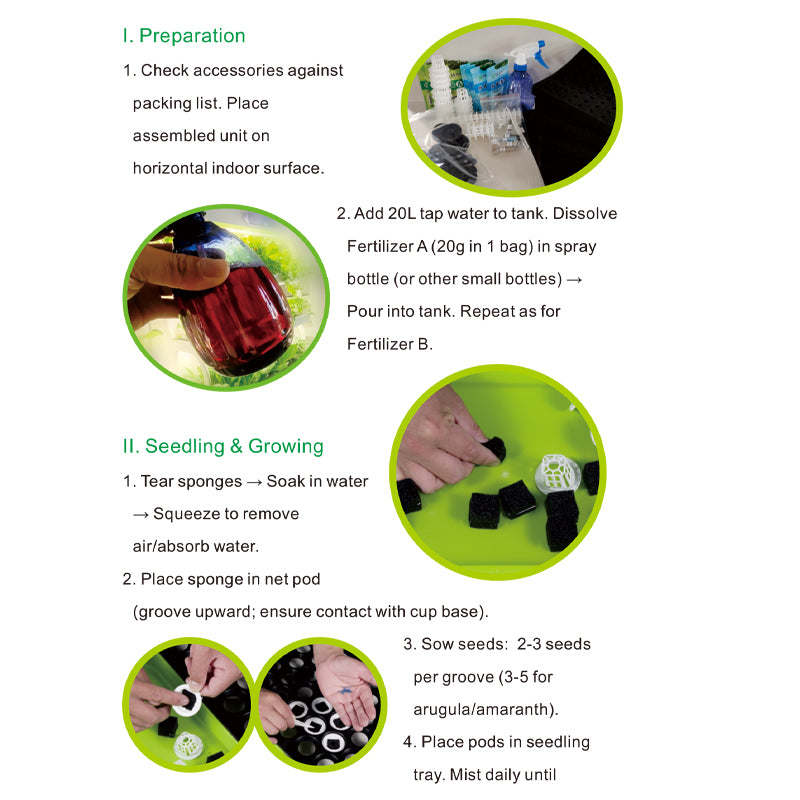 I. Preparation

1. Check accessories against packing list. Place assembled unit on horizontal indoor surface.

2. Add 20L tap water to tank. Dissolve Fertilizer A (20g in 1 bag) in spray bottle (or other small bottles) → Pour into tank. Repeat as for Fertilizer B.

II. Seedling & Growing

1. Tear sponges → Soak in water → Squeeze to remove air/absorb water.

2. Place sponge in net pod (groove upward; ensure contact with cup base).

3. Sow seeds: 2-3 seeds per groove (3-5 for arugula/amaranth).

4. Place pods in seedling tray. Mist daily until